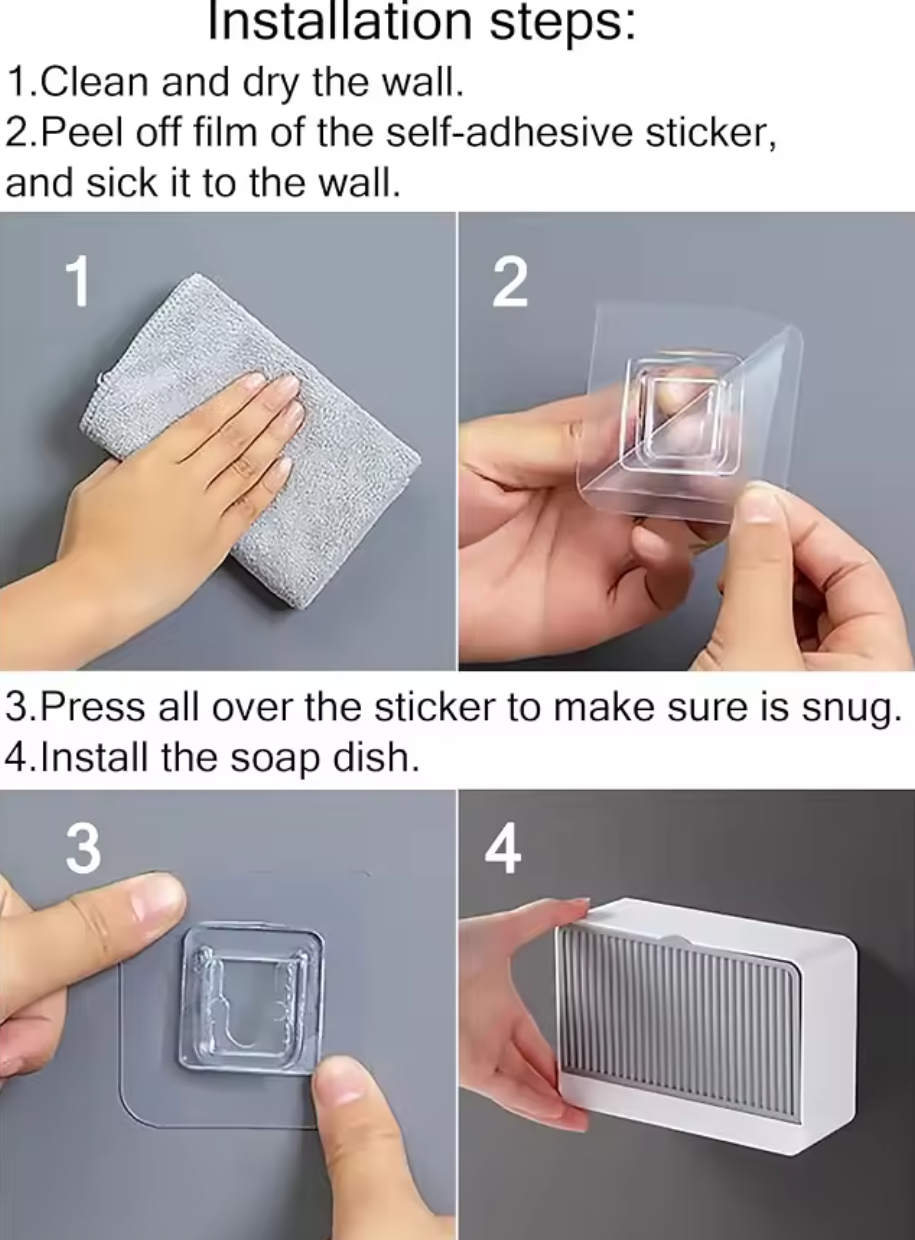 Installation steps:
1.Clean and dry the wall.
2.Peel off film of the self-adhesive sticker, and sick it to the wall.

1

2

3.Press all over the sticker to make sure is snug.
4.Install the soap dish.

3

4